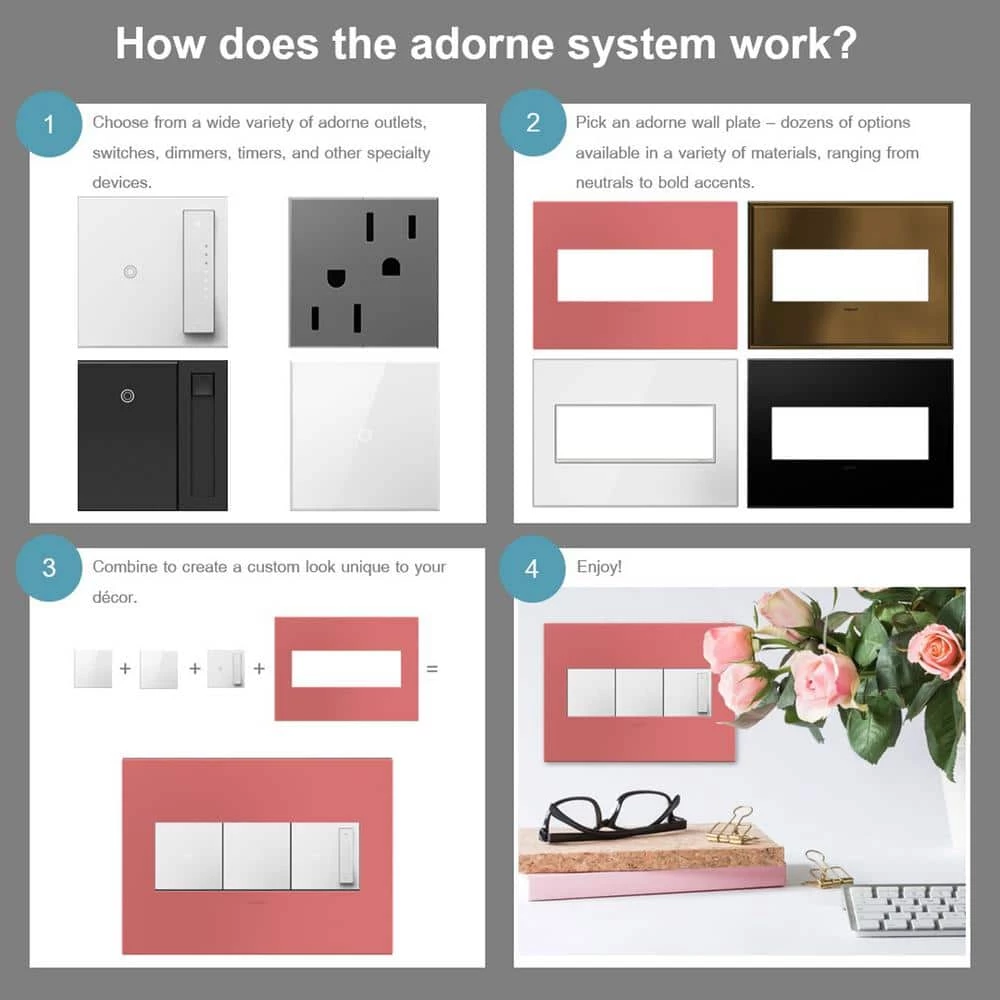 How does the adorne system work?

1

Choose from a wide variety of adorne outlets, switches, dimmers, timers, and other specialty devices.

2

Pick an adorne wall plate – dozens of options available in a variety of materials, ranging from neutrals to bold accents.

3

Combine to create a custom look unique to your décor.

+ + + =

4

Enjoy!